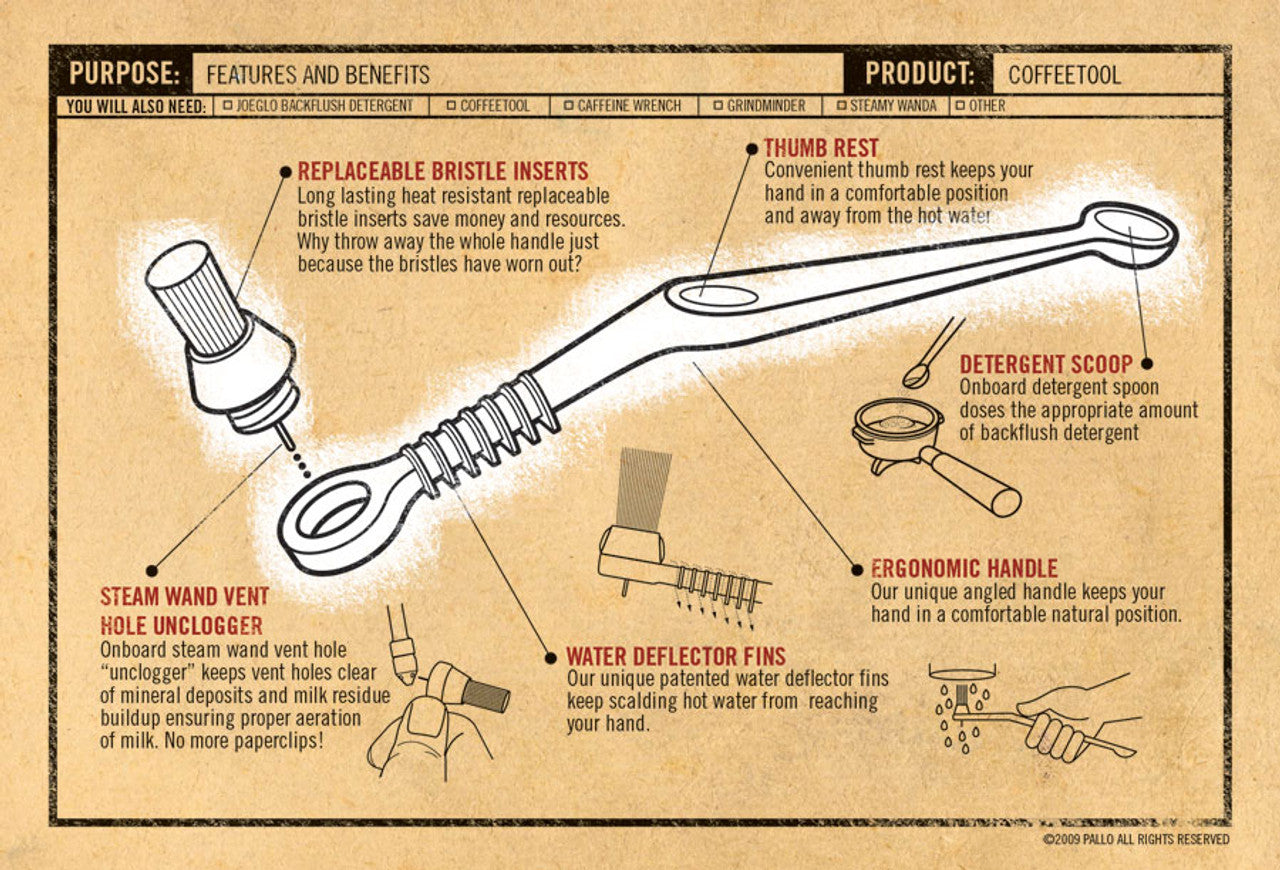 PURPOSE: FEATURES AND BENEFITS

PRODUCT: COFFEETOOL

YOU WILL ALSO NEED: ☐ JOEGLO BACKFLUSH DETERGENT ☐ COFFEETOOL ☐ CAFFEINE WRENCH ☐ GRINDMINDER ☐ STEAMY WANDA ☐ OTHER

REPLACEABLE BRISTLE INSERTS
Long lasting heat resistant replaceable bristle inserts save money and resources. Why throw away the whole handle just because the bristles have worn out?

THUMB REST
Convenient thumb rest keeps your hand in a comfortable position and away from the hot water

DETERGENT SCOOP
Onboard detergent spoon doses the appropriate amount of backflush detergent

ERGONOMIC HANDLE
Our unique angled handle keeps your hand in a comfortable natural position.

STEAM WAND VENT HOLE UNCLOGGER
Onboard steam wand vent hole "unclogger" keeps vent holes clear of mineral deposits and milk residue buildup ensuring proper aeration of milk. No more paperclips!

WATER DEFLECTOR FINS
Our unique patented water deflector fins keep scalding hot water from reaching your hand.

©2009 PALLO ALL RIGHTS RESERVED